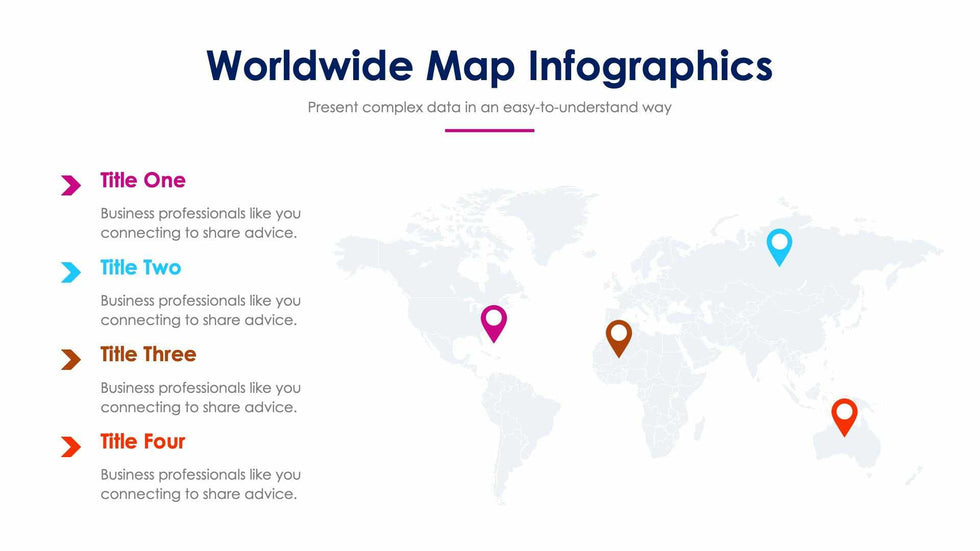 Worldwide Map Infographics

Present complex data in an easy-to-understand way

Title One

Business professionals like you connecting to share advice.

Title Two

Business professionals like you connecting to share advice.

Title Three

Business professionals like you connecting to share advice.

Title Four

Business professionals like you connecting to share advice.