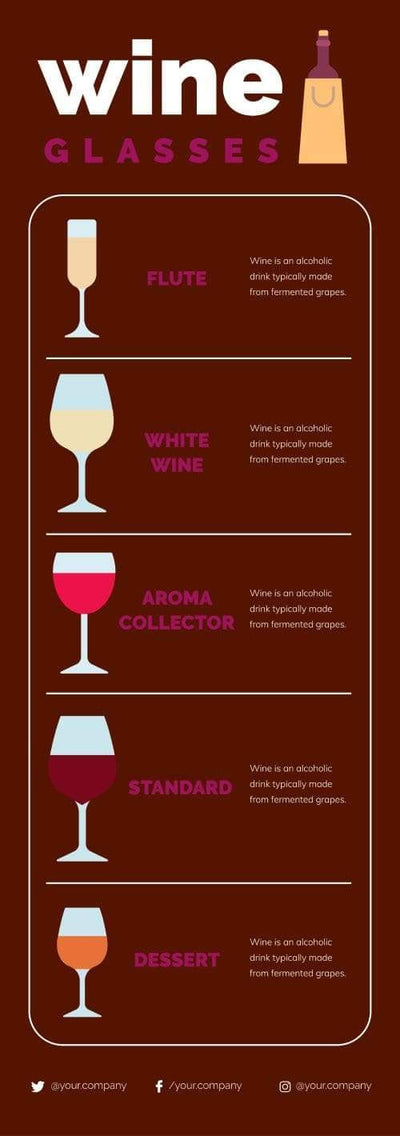 wine
GLASSES

FLUTE

Wine is an alcoholic drink typically made from fermented grapes.

WHITE WINE

Wine is an alcoholic drink typically made from fermented grapes.

AROMA COLLECTOR

Wine is an alcoholic drink typically made from fermented grapes.

STANDARD

Wine is an alcoholic drink typically made from fermented grapes.

DESSERT

Wine is an alcoholic drink typically made from fermented grapes.

@your.company /your.company @your.company