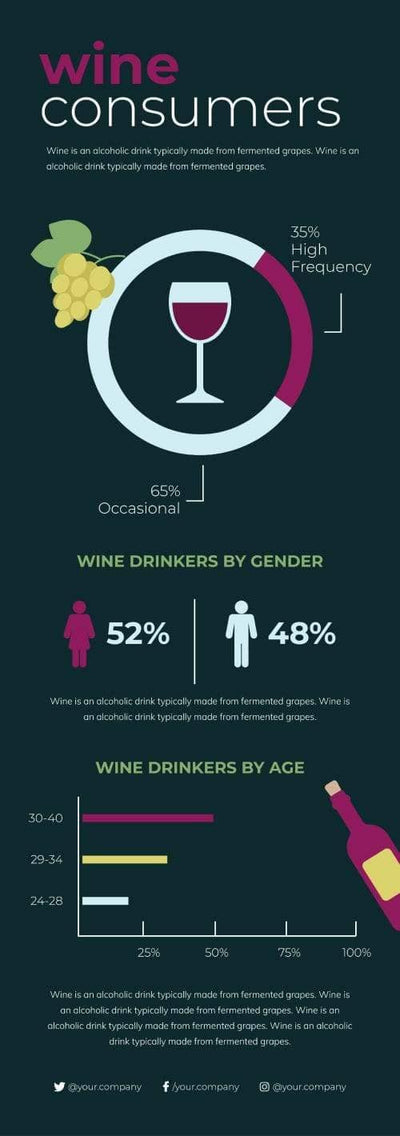 wine
consumers

Wine is an alcoholic drink typically made from fermented grapes. Wine is an alcoholic drink typically made from fermented grapes.

35%
High
Frequency

65%
Occasional

WINE DRINKERS BY GENDER

52%

48%

Wine is an alcoholic drink typically made from fermented grapes. Wine is an alcoholic drink typically made from fermented grapes.

WINE DRINKERS BY AGE

30-40

29-34

24-28

25%

50%

75%

100%

Wine is an alcoholic drink typically made from fermented grapes. Wine is an alcoholic drink typically made from fermented grapes. Wine is an alcoholic drink typically made from fermented grapes. Wine is an alcoholic drink typically made from fermented grapes.

@your.company

/your.company

@your.company