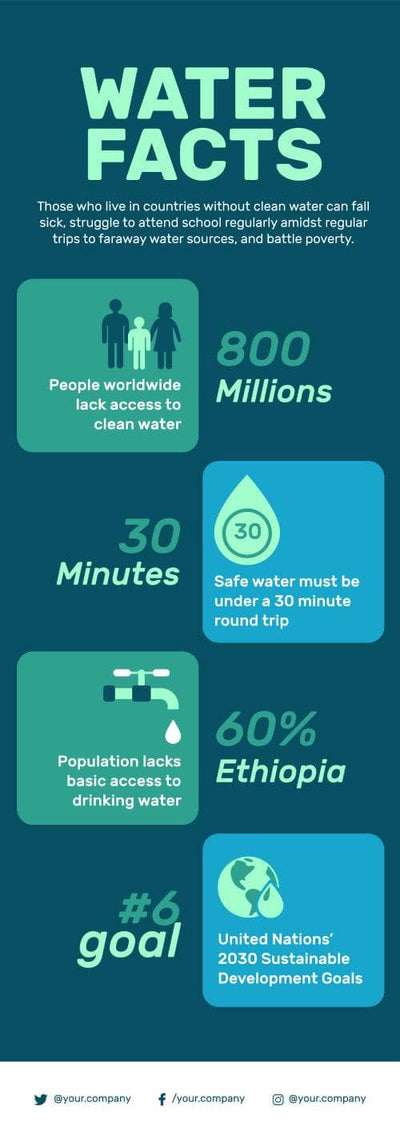 WATER FACTS

Those who live in countries without clean water can fall sick, struggle to attend school regularly amidst regular trips to faraway water sources, and battle poverty.

People worldwide lack access to clean water

800 Millions

30 Minutes

30

Safe water must be under a 30 minute round trip

Population lacks basic access to drinking water

60% Ethiopia

#6 goal

United Nations' 2030 Sustainable Development Goals

@your.company /your.company @your.company