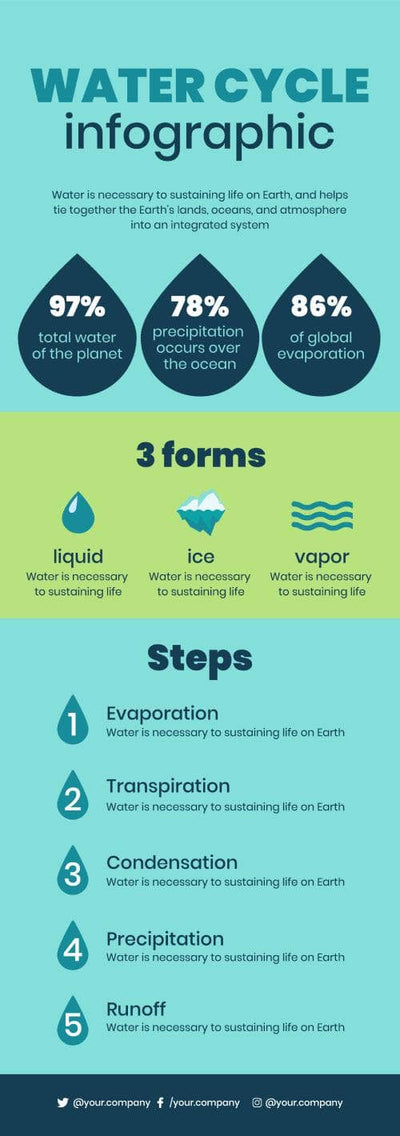 WATER CYCLE infographic

Water is necessary to sustaining life on Earth, and helps tie together the Earth's lands, oceans, and atmosphere into an integrated system

97% total water of the planet

78% precipitation occurs over the ocean

86% of global evaporation

3 forms

liquid
Water is necessary to sustaining life

ice
Water is necessary to sustaining life

vapor
Water is necessary to sustaining life

Steps

1 Evaporation
Water is necessary to sustaining life on Earth

2 Transpiration
Water is necessary to sustaining life on Earth

3 Condensation
Water is necessary to sustaining life on Earth

4 Precipitation
Water is necessary to sustaining life on Earth

5 Runoff
Water is necessary to sustaining life on Earth

@your.company /your.company @your.company