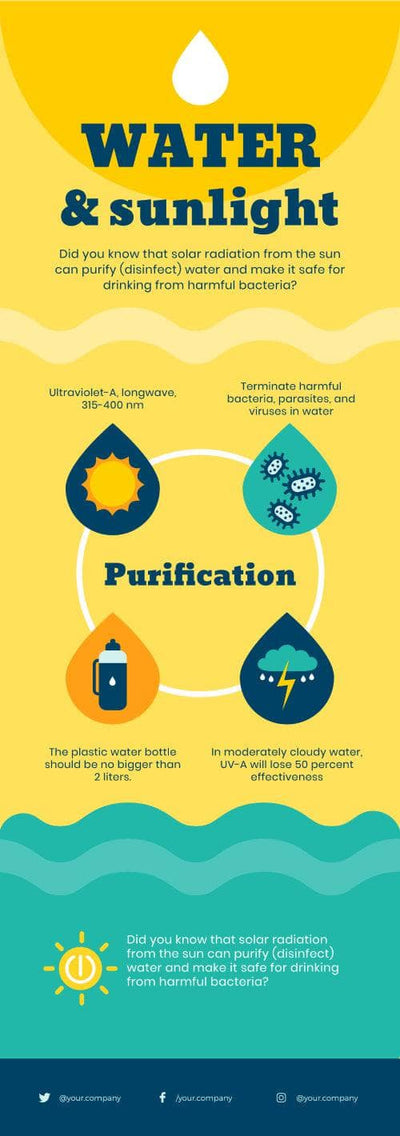 WATER
& sunlight

Did you know that solar radiation from the sun can purify (disinfect) water and make it safe for drinking from harmful bacteria?

Ultraviolet-A, longwave, 315-400 nm

Terminate harmful bacteria, parasites, and viruses in water

Purification

The plastic water bottle should be no bigger than 2 liters.

In moderately cloudy water, UV-A will lose 50 percent effectiveness

Did you know that solar radiation from the sun can purify (disinfect) water and make it safe for drinking from harmful bacteria?

@your.company

/your.company

@your.company