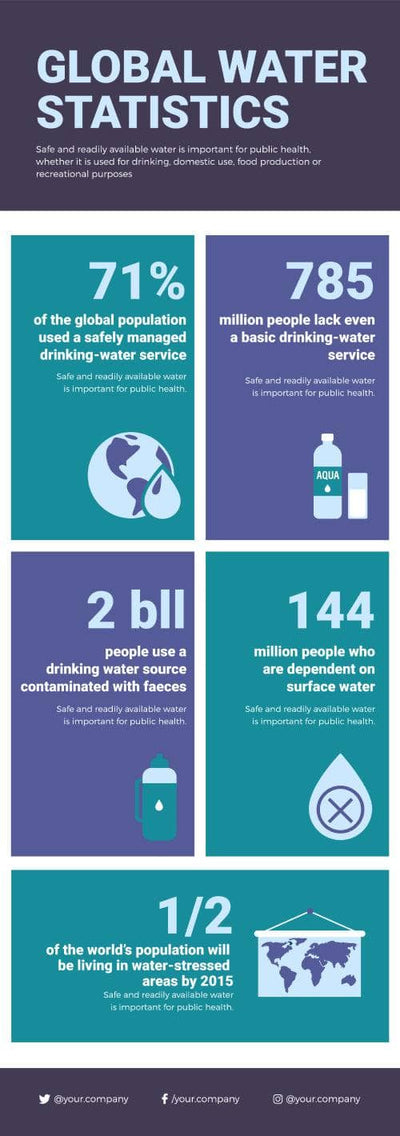 GLOBAL WATER STATISTICS

Safe and readily available water is important for public health, whether it is used for drinking, domestic use, food production or recreational purposes

71%

of the global population used a safely managed drinking-water service

Safe and readily available water is important for public health.

785

million people lack even a basic drinking-water service

Safe and readily available water is important for public health.

AQUA

2 bll

people use a drinking water source contaminated with faeces

Safe and readily available water is important for public health.

144

million people who are dependent on surface water

Safe and readily available water is important for public health.

1/2

of the world's population will be living in water-stressed areas by 2015

Safe and readily available water is important for public health.

@your.company /your.company @your.company