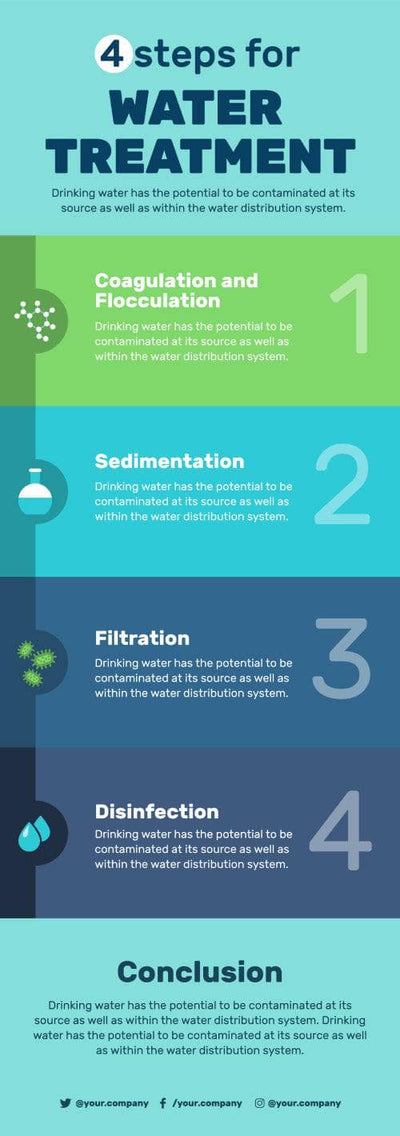 4 steps for
WATER TREATMENT

Drinking water has the potential to be contaminated at its source as well as within the water distribution system.

Coagulation and Flocculation

Drinking water has the potential to be contaminated at its source as well as within the water distribution system.

1

Sedimentation

Drinking water has the potential to be contaminated at its source as well as within the water distribution system.

2

Filtration

Drinking water has the potential to be contaminated at its source as well as within the water distribution system.

3

Disinfection

Drinking water has the potential to be contaminated at its source as well as within the water distribution system.

4

Conclusion

Drinking water has the potential to be contaminated at its source as well as within the water distribution system. Drinking water has the potential to be contaminated at its source as well as within the water distribution system.

@your.company /your.company @your.company