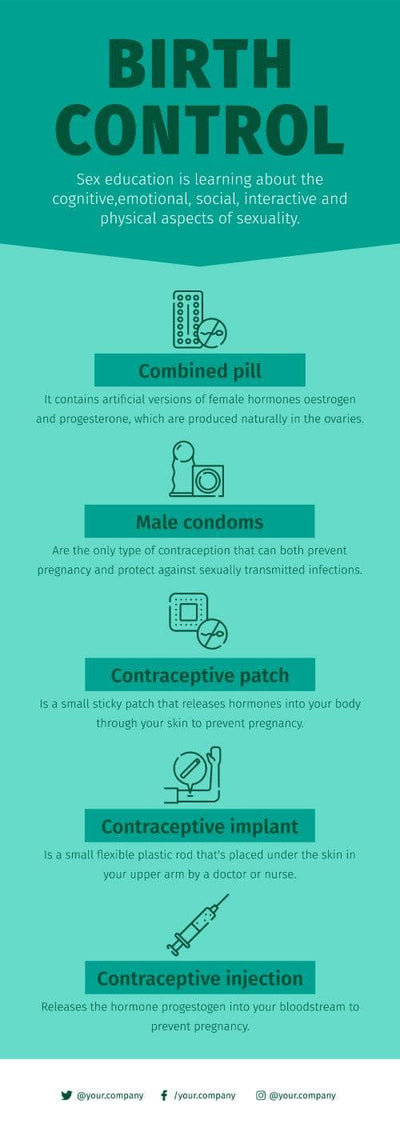 BIRTH CONTROL

Sex education is learning about the cognitive,emotional, social, interactive and physical aspects of sexuality.

Combined pill

It contains artificial versions of female hormones oestrogen and progesterone, which are produced naturally in the ovaries.

Male condoms

Are the only type of contraception that can both prevent pregnancy and protect against sexually transmitted infections.

Contraceptive patch

Is a small sticky patch that releases hormones into your body through your skin to prevent pregnancy.

Contraceptive implant

Is a small flexible plastic rod that's placed under the skin in your upper arm by a doctor or nurse.

Contraceptive injection

Releases the hormone progestogen into your bloodstream to prevent pregnancy.

@your.company /your.company @your.company