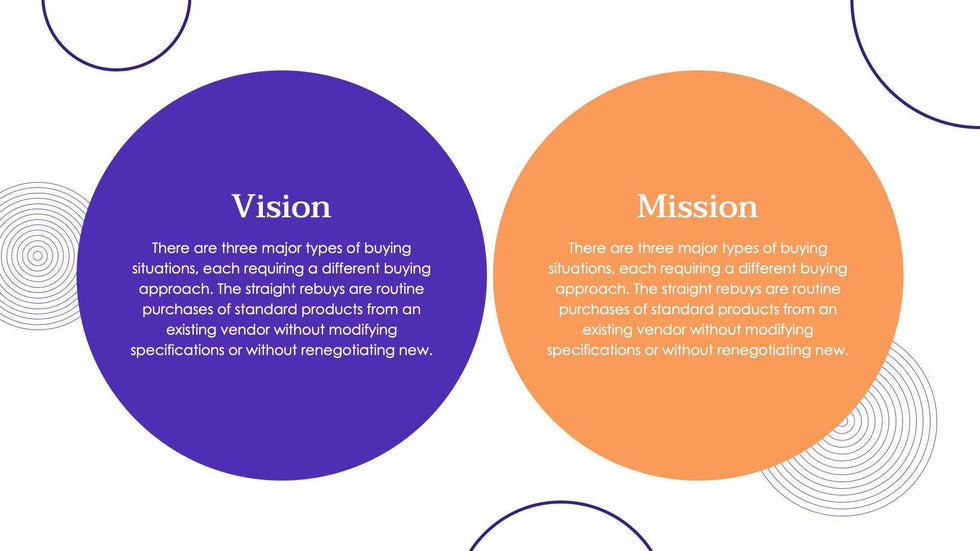 Vision

There are three major types of buying situations, each requiring a different buying approach. The straight rebuys are routine purchases of standard products from an existing vendor without modifying specifications or without renegotiating new.

Mission

There are three major types of buying situations, each requiring a different buying approach. The straight rebuys are routine purchases of standard products from an existing vendor without modifying specifications or without renegotiating new.