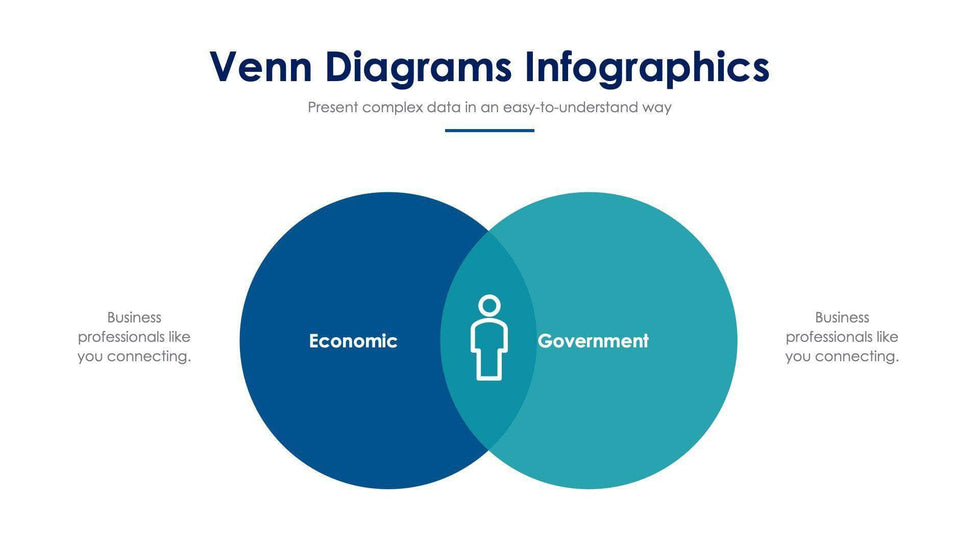 Venn Diagrams Infographics

Present complex data in an easy-to-understand way

Business professionals like you connecting.

Economic

Government

Business professionals like you connecting.