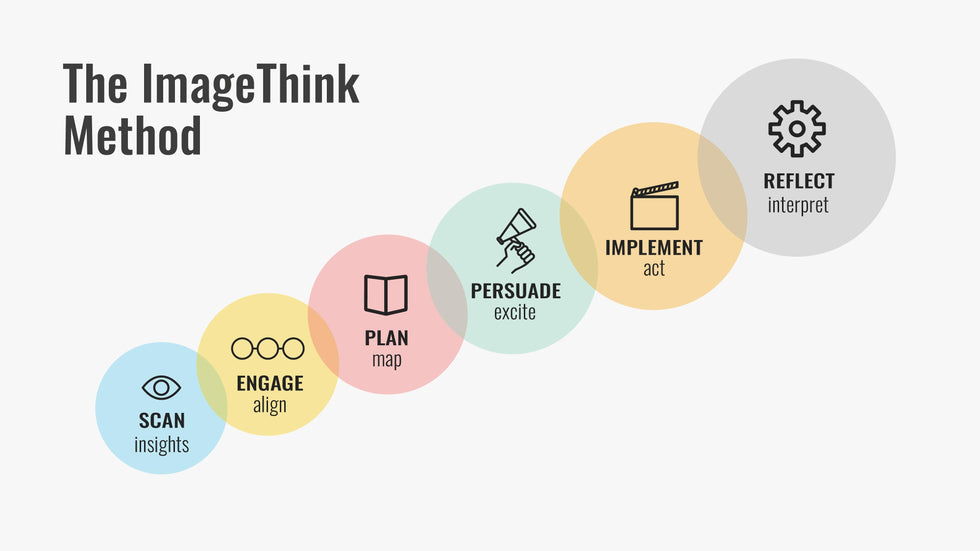 The ImageThink Method

SCAN
insights

ENGAGE
align

PLAN
map

PERSUADE
excite

IMPLEMENT
act

REFLECT
interpret