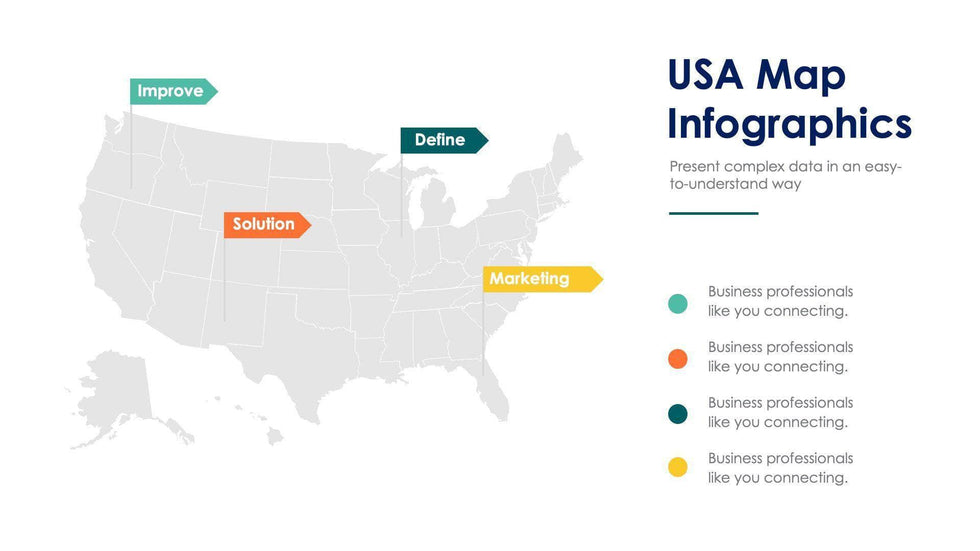 Improve

Define

Solution

Marketing

USA Map Infographics

Present complex data in an easy-to-understand way

Business professionals like you connecting.

Business professionals like you connecting.

Business professionals like you connecting.

Business professionals like you connecting.