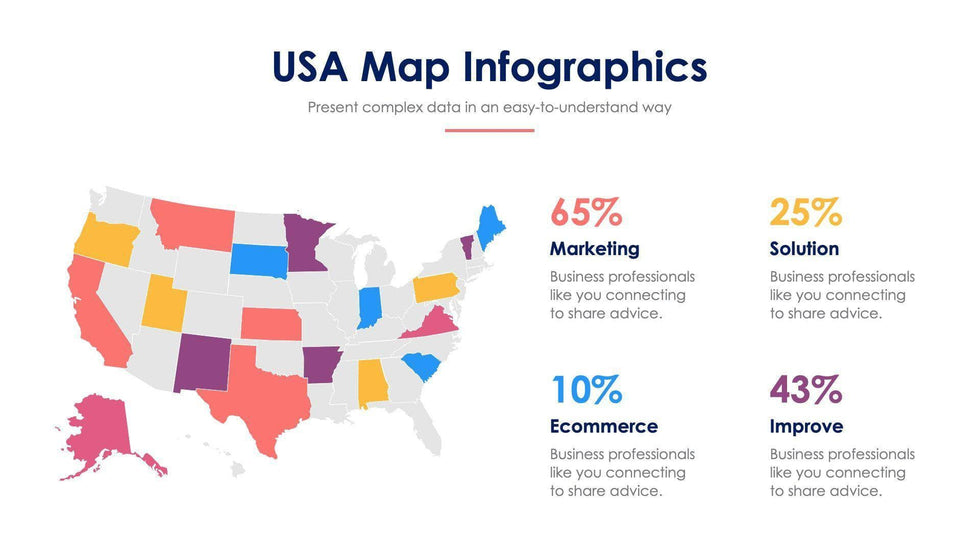 USA Map Infographics

Present complex data in an easy-to-understand way

65%

Marketing

Business professionals like you connecting to share advice.

25%

Solution

Business professionals like you connecting to share advice.

10%

Ecommerce

Business professionals like you connecting to share advice.

43%

Improve

Business professionals like you connecting to share advice.