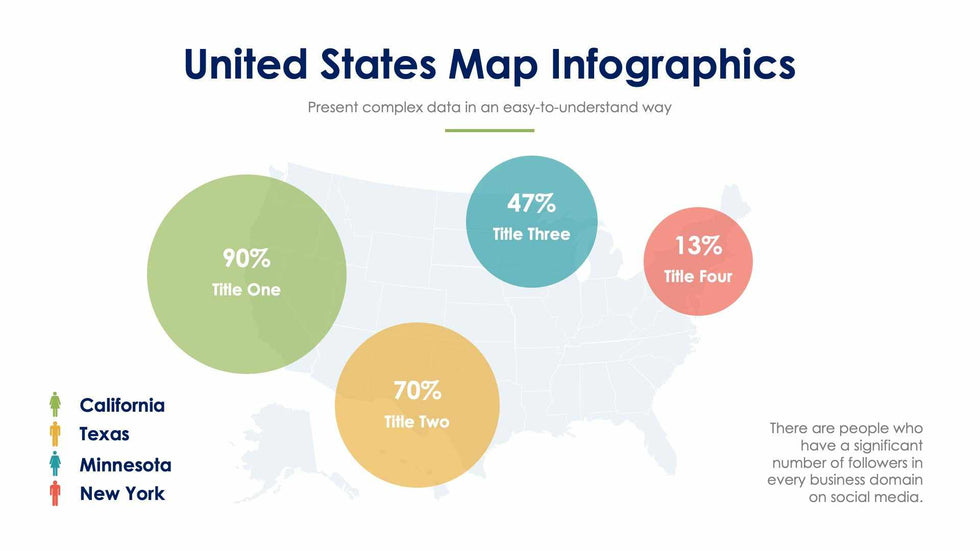 United States Map Infographics

Present complex data in an easy-to-understand way

90%
Title One

47%
Title Three

13%
Title Four

70%
Title Two

California
Texas
Minnesota
New York

There are people who have a significant number of followers in every business domain on social media.