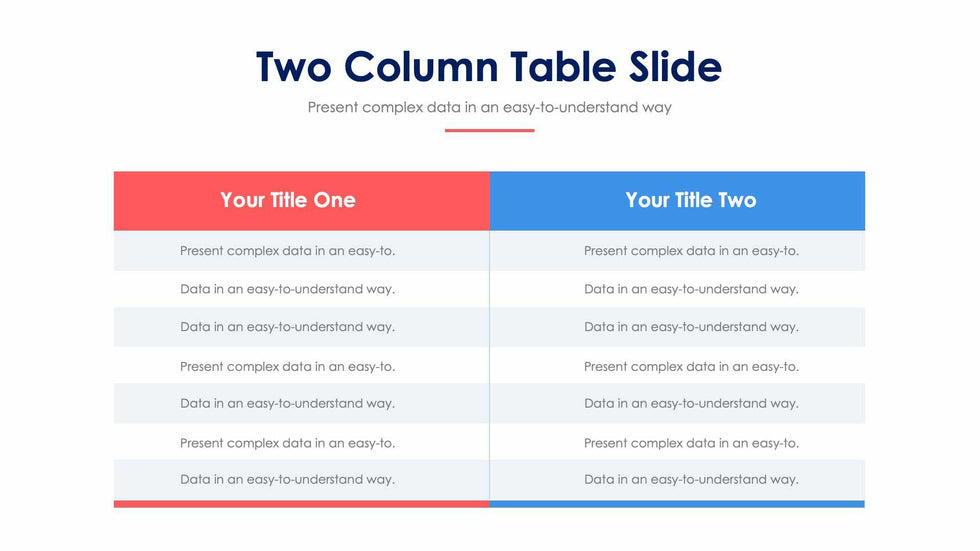 Two Column Table Slide

Present complex data in an easy-to-understand way

| Your Title One | Your Title Two |
|---|---|
| Present complex data in an easy-to. | Present complex data in an easy-to. |
| Data in an easy-to-understand way. | Data in an easy-to-understand way. |
| Data in an easy-to-understand way. | Data in an easy-to-understand way. |
| Present complex data in an easy-to. | Present complex data in an easy-to. |
| Data in an easy-to-understand way. | Data in an easy-to-understand way. |
| Present complex data in an easy-to. | Present complex data in an easy-to. |
| Data in an easy-to-understand way. | Data in an easy-to-understand way. |