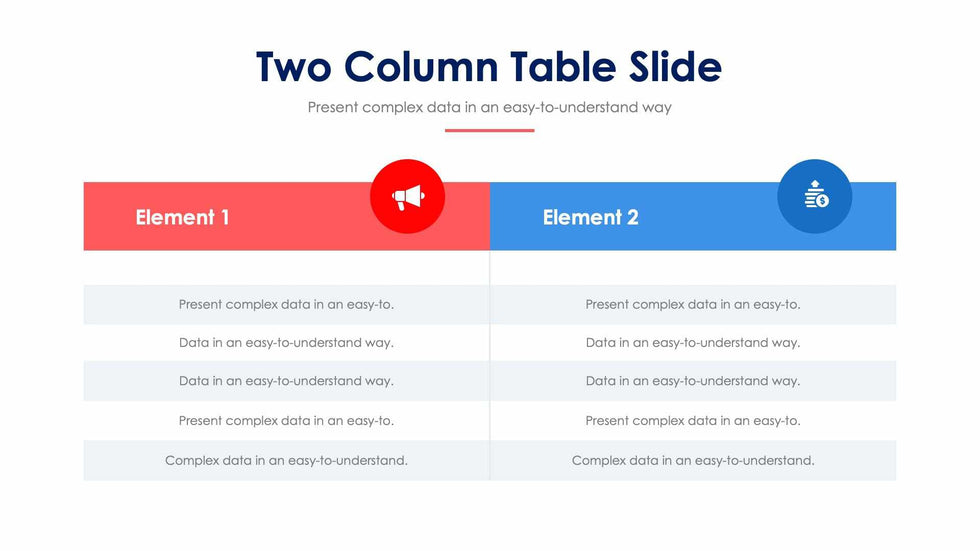 Two Column Table Slide

Present complex data in an easy-to-understand way

| Element 1 | Element 2 |
|---|---|
| Present complex data in an easy-to. | Present complex data in an easy-to. |
| Data in an easy-to-understand way. | Data in an easy-to-understand way. |
| Data in an easy-to-understand way. | Data in an easy-to-understand way. |
| Present complex data in an easy-to. | Present complex data in an easy-to. |
| Complex data in an easy-to-understand. | Complex data in an easy-to-understand. |