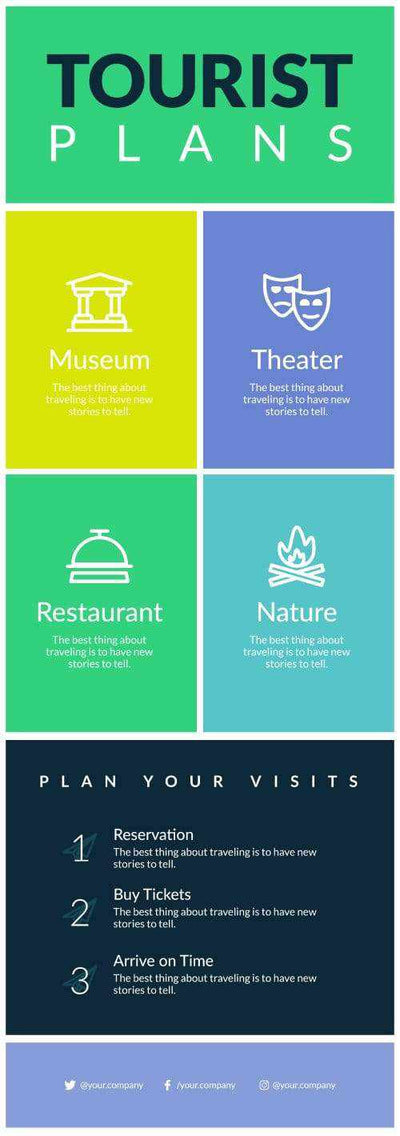 TOURIST
PLANS

Museum
The best thing about traveling is to have new stories to tell.

Theater
The best thing about traveling is to have new stories to tell.

Restaurant
The best thing about traveling is to have new stories to tell.

Nature
The best thing about traveling is to have new stories to tell.

PLAN YOUR VISITS

1
Reservation
The best thing about traveling is to have new stories to tell.

2
Buy Tickets
The best thing about traveling is to have new stories to tell.

3
Arrive on Time
The best thing about traveling is to have new stories to tell.

@your.company /your.company @your.company