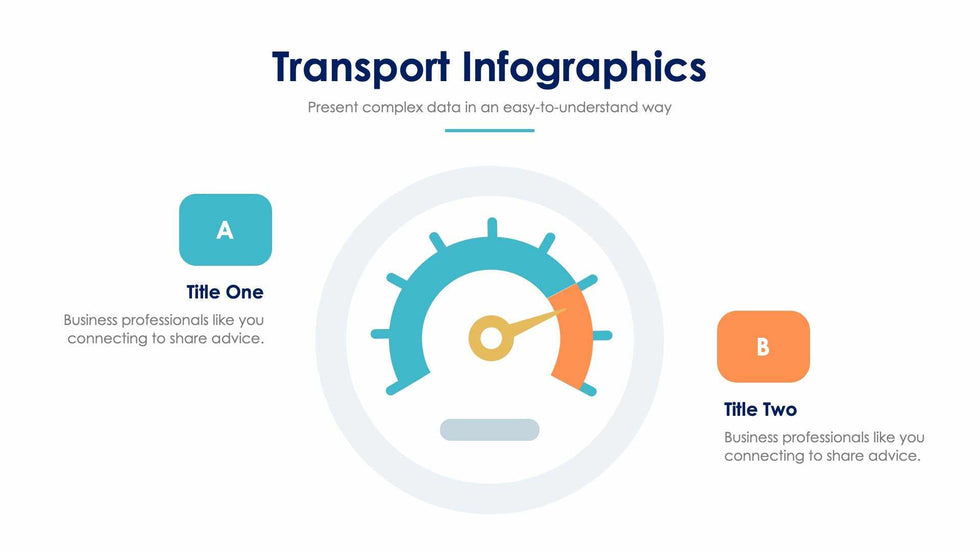 Transport Infographics

Present complex data in an easy-to-understand way

A

Title One

Business professionals like you connecting to share advice.

B

Title Two

Business professionals like you connecting to share advice.