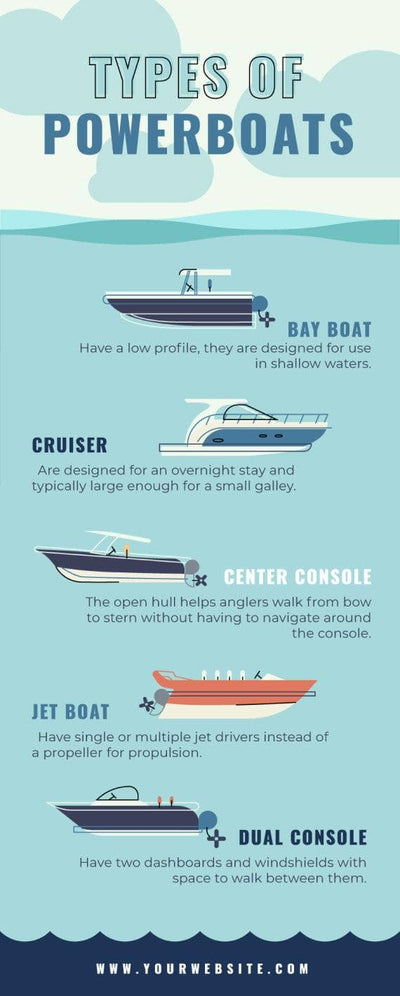 TYPES OF
POWERBOATS

BAY BOAT
Have a low profile, they are designed for use in shallow waters.

CRUISER
Are designed for an overnight stay and typically large enough for a small galley.

CENTER CONSOLE
The open hull helps anglers walk from bow to stern without having to navigate around the console.

JET BOAT
Have single or multiple jet drivers instead of a propeller for propulsion.

DUAL CONSOLE
Have two dashboards and windshields with space to walk between them.

WWW.YOURWEBSITE.COM