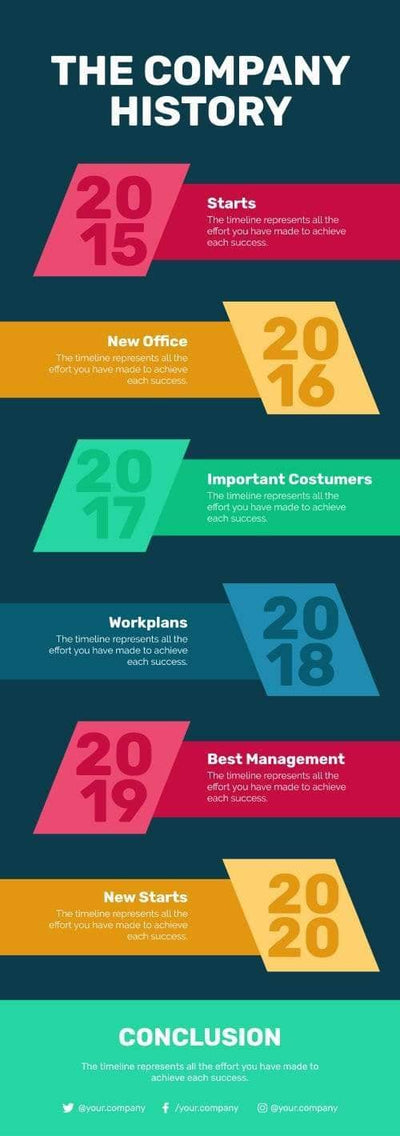 THE COMPANY HISTORY

2015

Starts
The timeline represents all the effort you have made to achieve each success.

New Office
The timeline represents all the effort you have made to achieve each success.

2016

2017

Important Costumers
The timeline represents all the effort you have made to achieve each success.

Workplans
The timeline represents all the effort you have made to achieve each success.

2018

2019

Best Management
The timeline represents all the effort you have made to achieve each success.

New Starts
The timeline represents all the effort you have made to achieve each success.

2020

CONCLUSION

The timeline represents all the effort you have made to achieve each success.

@your.company /your.company @your.company