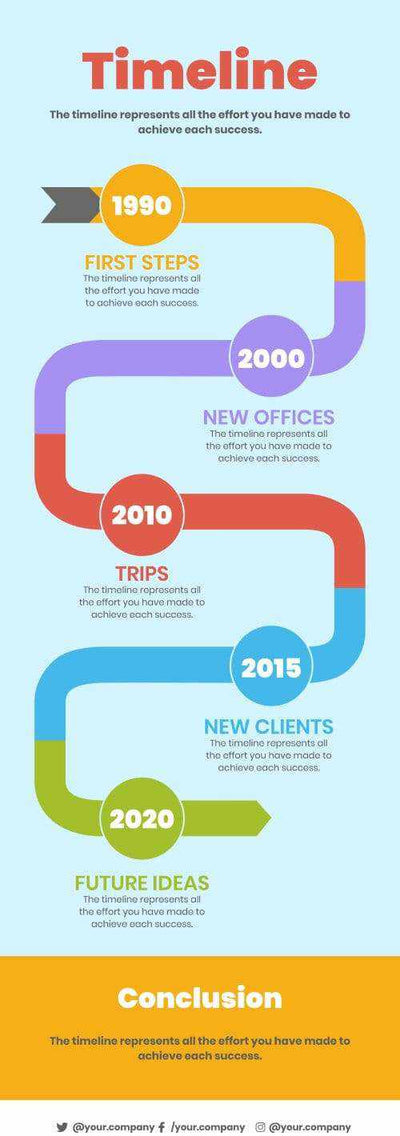 Timeline

The timeline represents all the effort you have made to achieve each success.

1990

FIRST STEPS
The timeline represents all the effort you have made to achieve each success.

2000

NEW OFFICES
The timeline represents all the effort you have made to achieve each success.

2010

TRIPS
The timeline represents all the effort you have made to achieve each success.

2015

NEW CLIENTS
The timeline represents all the effort you have made to achieve each success.

2020

FUTURE IDEAS
The timeline represents all the effort you have made to achieve each success.

Conclusion

The timeline represents all the effort you have made to achieve each success.

@your.company /your.company @your.company