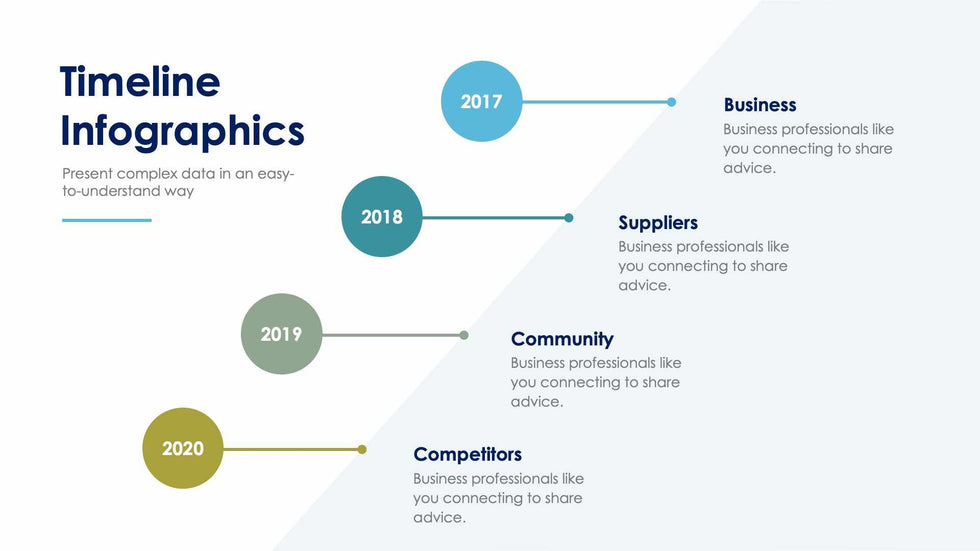 Timeline Infographics

Present complex data in an easy-to-understand way

2017

Business
Business professionals like you connecting to share advice.

2018

Suppliers
Business professionals like you connecting to share advice.

2019

Community
Business professionals like you connecting to share advice.

2020

Competitors
Business professionals like you connecting to share advice.