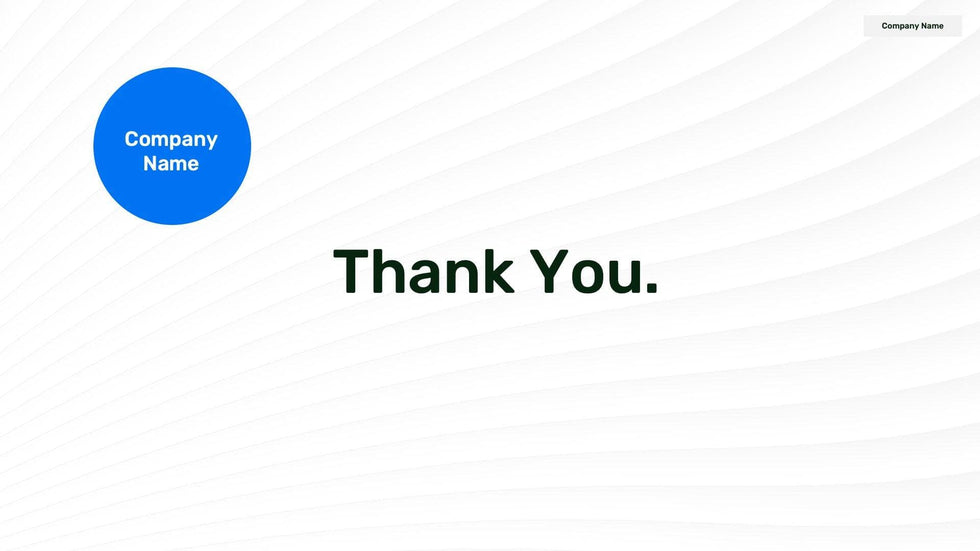 Company Name

Company Name

Thank You.