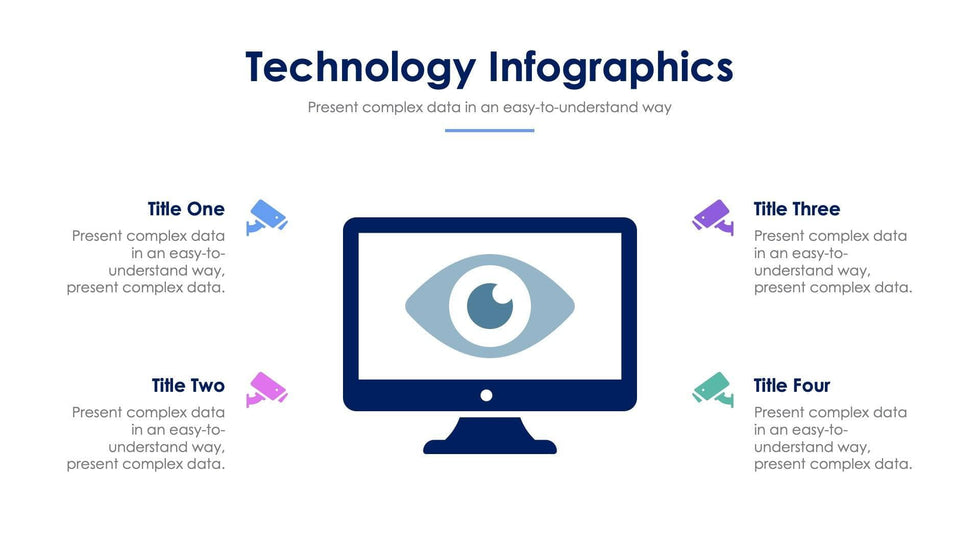 Technology Infographics

Present complex data in an easy-to-understand way

Title One

Present complex data in an easy-to-understand way, present complex data.

Title Two

Present complex data in an easy-to-understand way, present complex data.

Title Three

Present complex data in an easy-to-understand way, present complex data.

Title Four

Present complex data in an easy-to-understand way, present complex data.