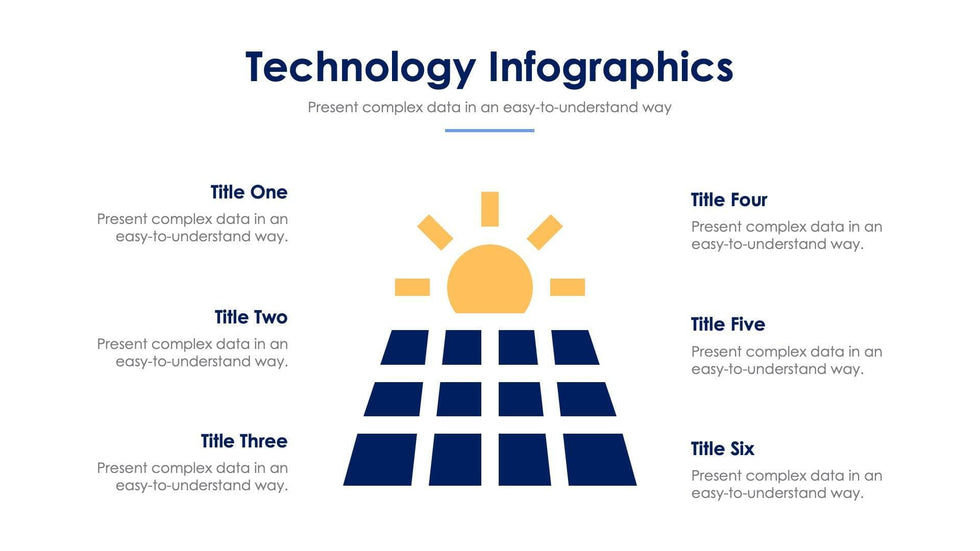 Technology Infographics

Present complex data in an easy-to-understand way

Title One

Present complex data in an easy-to-understand way.

Title Two

Present complex data in an easy-to-understand way.

Title Three

Present complex data in an easy-to-understand way.

Title Four

Present complex data in an easy-to-understand way.

Title Five

Present complex data in an easy-to-understand way.

Title Six

Present complex data in an easy-to-understand way.