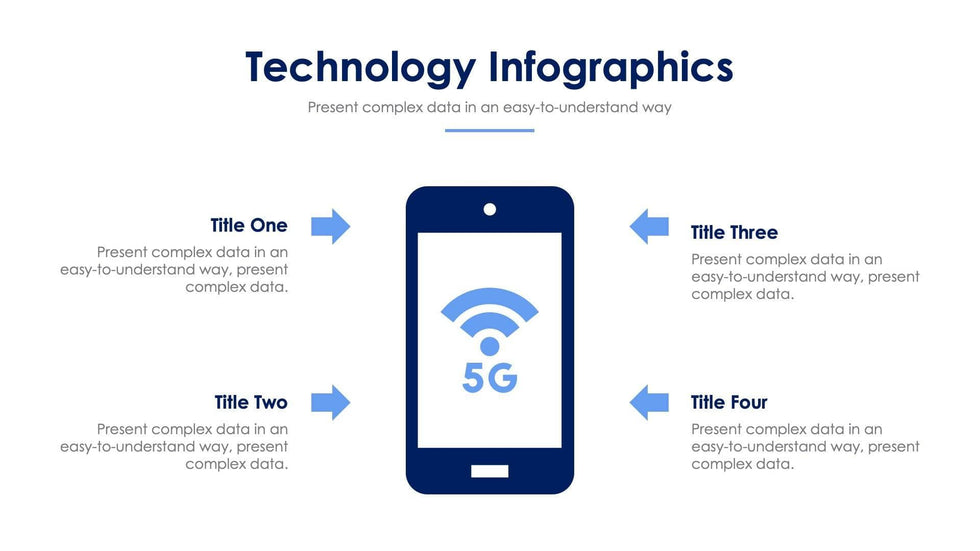 Technology Infographics

Present complex data in an easy-to-understand way

Title One

Present complex data in an easy-to-understand way, present complex data.

Title Two

Present complex data in an easy-to-understand way, present complex data.

5G

Title Three

Present complex data in an easy-to-understand way, present complex data.

Title Four

Present complex data in an easy-to-understand way, present complex data.