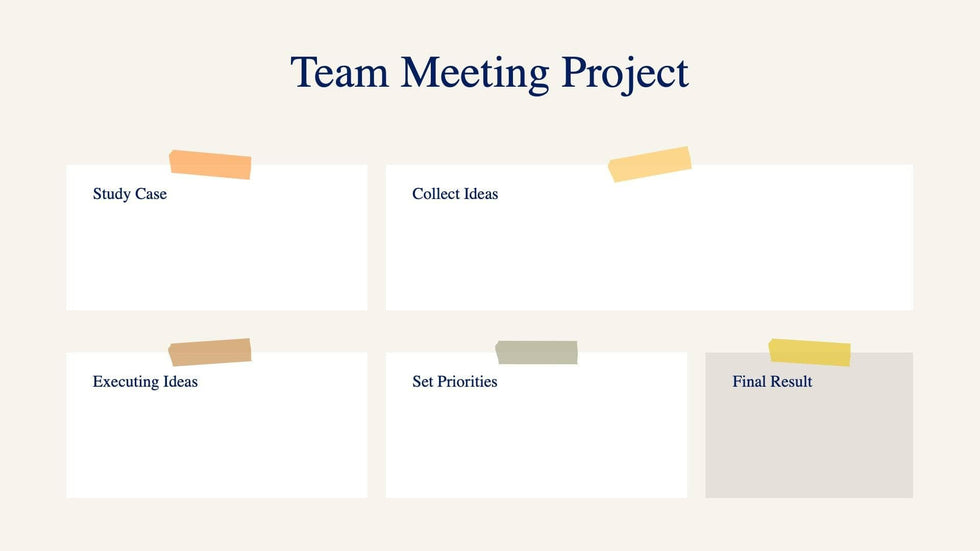 Team Meeting Project

Study Case

Collect Ideas

Executing Ideas

Set Priorities

Final Result