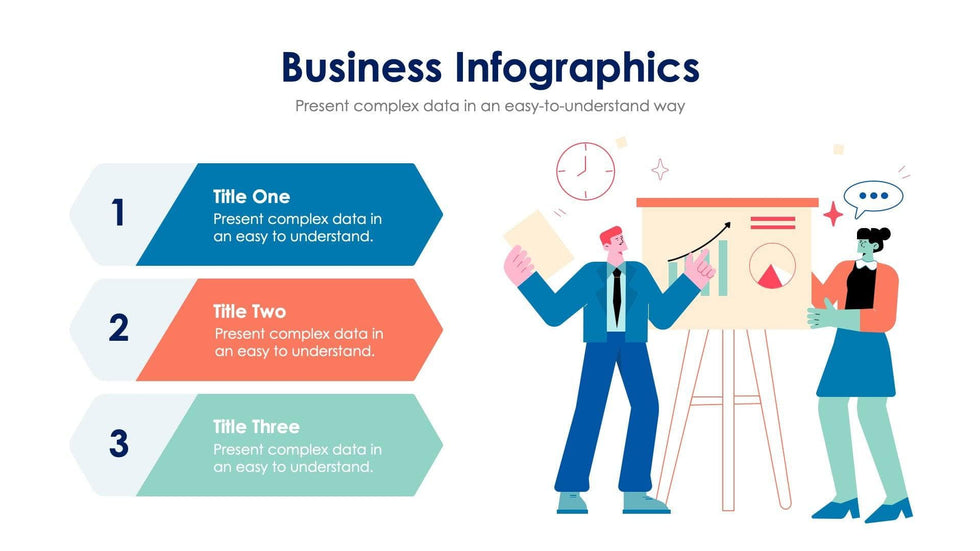 Business Infographics
Present complex data in an easy-to-understand way

1
Title One
Present complex data in an easy to understand.

2
Title Two
Present complex data in an easy to understand.

3
Title Three
Present complex data in an easy to understand.