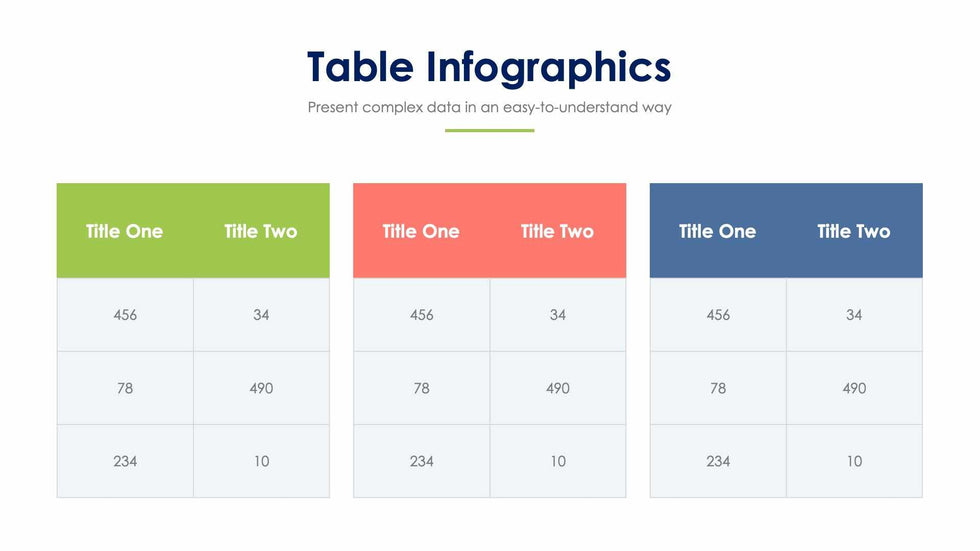 Table Infographics

Present complex data in an easy-to-understand way

| Title One | Title Two |
|---|---|
| 456 | 34 |
| 78 | 490 |
| 234 | 10 |

| Title One | Title Two |
|---|---|
| 456 | 34 |
| 78 | 490 |
| 234 | 10 |

| Title One | Title Two |
|---|---|
| 456 | 34 |
| 78 | 490 |
| 234 | 10 |