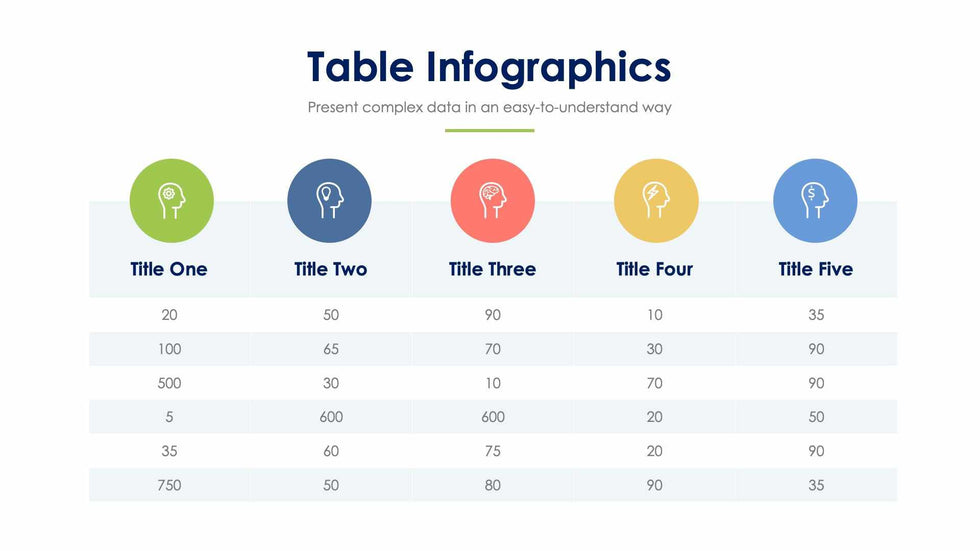 Table Infographics

Present complex data in an easy-to-understand way

| Title One | Title Two | Title Three | Title Four | Title Five |
|---|---|---|---|---|
| 20 | 50 | 90 | 10 | 35 |
| 100 | 65 | 70 | 30 | 90 |
| 500 | 30 | 10 | 70 | 90 |
| 5 | 600 | 600 | 20 | 50 |
| 35 | 60 | 75 | 20 | 90 |
| 750 | 50 | 80 | 90 | 35 |