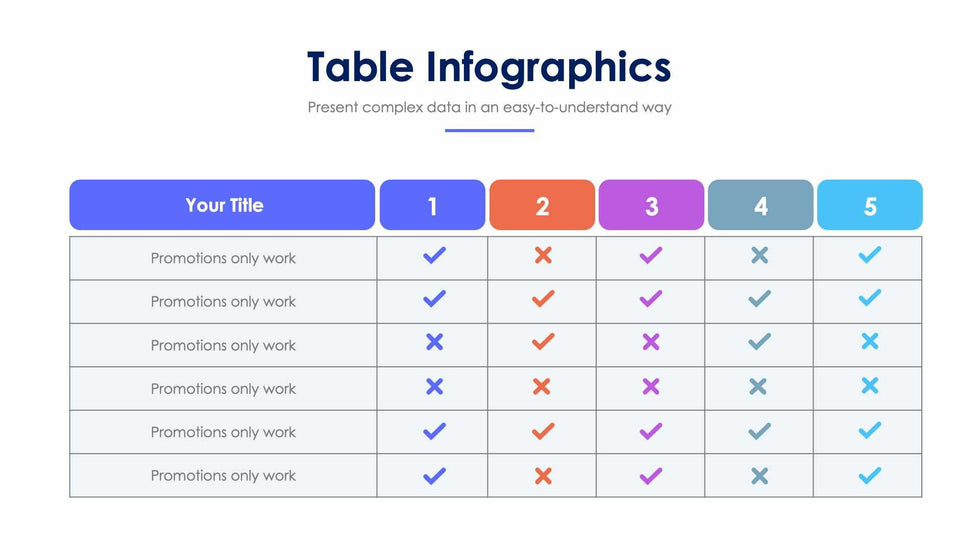 Table Infographics

Present complex data in an easy-to-understand way

| Your Title | 1 | 2 | 3 | 4 | 5 |
|---|---|---|---|---|---|
| Promotions only work | ✓ | ✗ | ✓ | ✗ | ✓ |
| Promotions only work | ✓ | ✓ | ✓ | ✓ | ✓ |
| Promotions only work | ✗ | ✓ | ✗ | ✓ | ✗ |
| Promotions only work | ✗ | ✗ | ✗ | ✗ | ✗ |
| Promotions only work | ✓ | ✓ | ✓ | ✓ | ✓ |
| Promotions only work | ✓ | ✗ | ✓ | ✗ | ✓ |