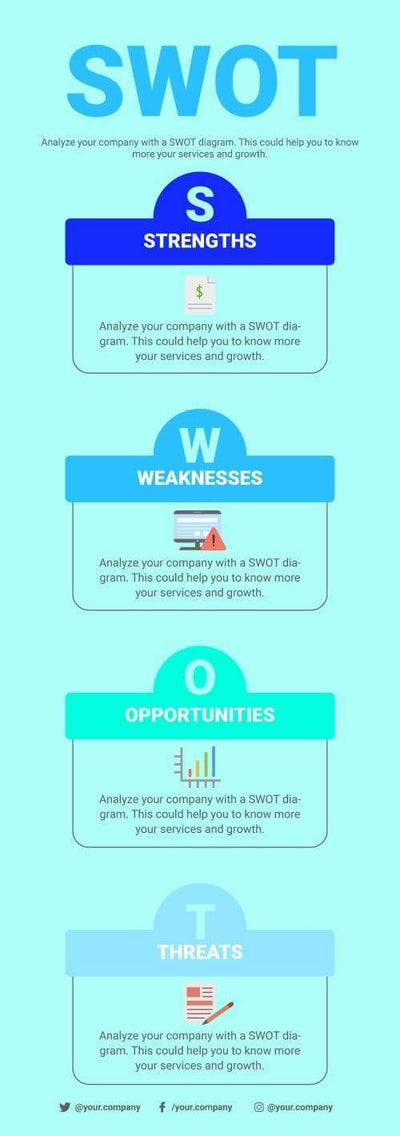 SWOT

Analyze your company with a SWOT diagram. This could help you to know more your services and growth.

S

STRENGTHS

$

Analyze your company with a SWOT diagram. This could help you to know more your services and growth.

W

WEAKNESSES

Analyze your company with a SWOT diagram. This could help you to know more your services and growth.

O

OPPORTUNITIES

Analyze your company with a SWOT diagram. This could help you to know more your services and growth.

T

THREATS

Analyze your company with a SWOT diagram. This could help you to know more your services and growth.

@your.company /your.company @your.company