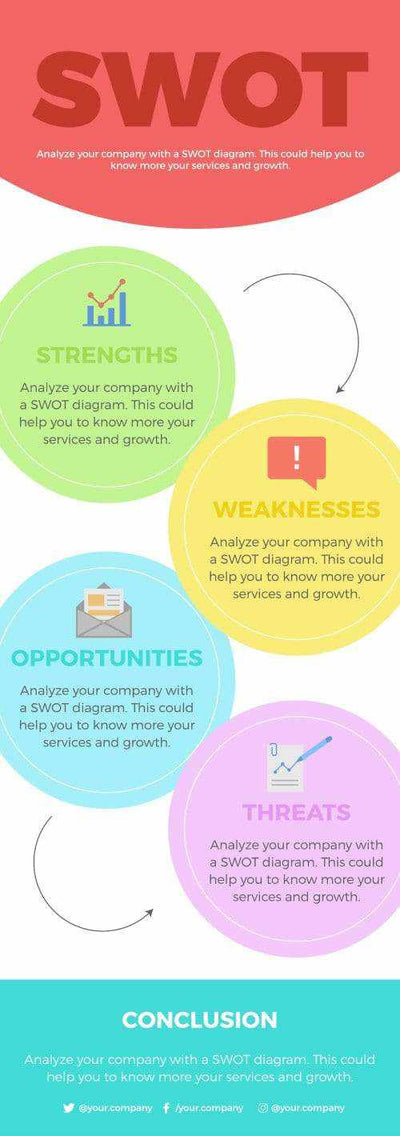 SWOT

Analyze your company with a SWOT diagram. This could help you to know more your services and growth.

STRENGTHS

Analyze your company with a SWOT diagram. This could help you to know more your services and growth.

!

WEAKNESSES

Analyze your company with a SWOT diagram. This could help you to know more your services and growth.

OPPORTUNITIES

Analyze your company with a SWOT diagram. This could help you to know more your services and growth.

THREATS

Analyze your company with a SWOT diagram. This could help you to know more your services and growth.

CONCLUSION

Analyze your company with a SWOT diagram. This could help you to know more your services and growth.

@your.company /your.company @your.company