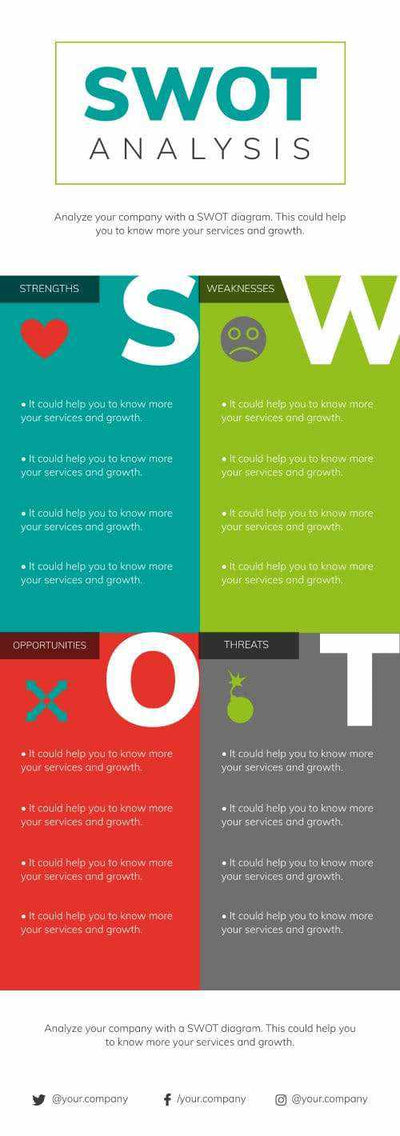 SWOT
ANALYSIS

Analyze your company with a SWOT diagram. This could help you to know more your services and growth.

STRENGTHS

S

• It could help you to know more your services and growth.

• It could help you to know more your services and growth.

• It could help you to know more your services and growth.

• It could help you to know more your services and growth.

WEAKNESSES

W

• It could help you to know more your services and growth.

• It could help you to know more your services and growth.

• It could help you to know more your services and growth.

• It could help you to know more your services and growth.

OPPORTUNITIES

O

• It could help you to know more your services and growth.

• It could help you to know more your services and growth.

• It could help you to know more your services and growth.

• It could help you to know more your services and growth.

THREATS

T

• It could help you to know more your services and growth.

• It could help you to know more your services and growth.

• It could help you to know more your services and growth.

• It could help you to know more your services and growth.

Analyze your company with a SWOT diagram. This could help you to know more your services and growth.

@your.company /your.company @your.company