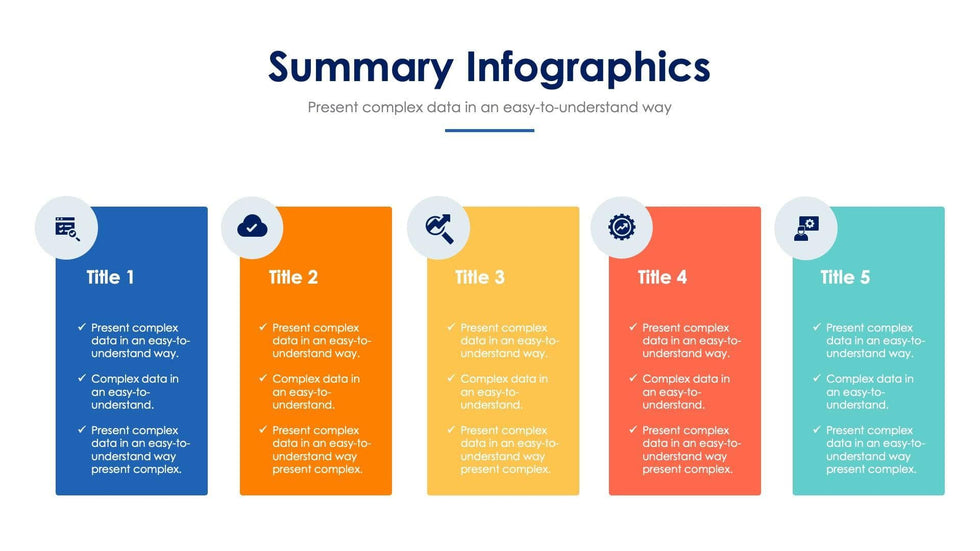 Summary Infographics

Present complex data in an easy-to-understand way

Title 1

✓ Present complex data in an easy-to-understand way.

✓ Complex data in an easy-to-understand.

✓ Present complex data in an easy-to-understand way present complex.

Title 2

✓ Present complex data in an easy-to-understand way.

✓ Complex data in an easy-to-understand.

✓ Present complex data in an easy-to-understand way present complex.

Title 3

✓ Present complex data in an easy-to-understand way.

✓ Complex data in an easy-to-understand.

✓ Present complex data in an easy-to-understand way present complex.

Title 4

✓ Present complex data in an easy-to-understand way.

✓ Complex data in an easy-to-understand.

✓ Present complex data in an easy-to-understand way present complex.

Title 5

✓ Present complex data in an easy-to-understand way.

✓ Complex data in an easy-to-understand.

✓ Present complex data in an easy-to-understand way present complex.