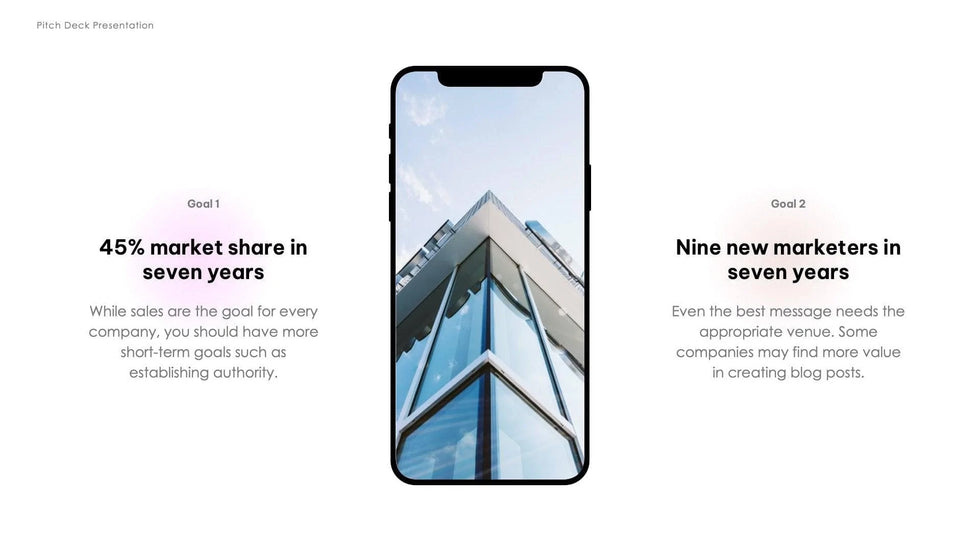 Pitch Deck Presentation

Goal 1

45% market share in seven years

While sales are the goal for every company, you should have more short-term goals such as establishing authority.

Goal 2

Nine new marketers in seven years

Even the best message needs the appropriate venue. Some companies may find more value in creating blog posts.