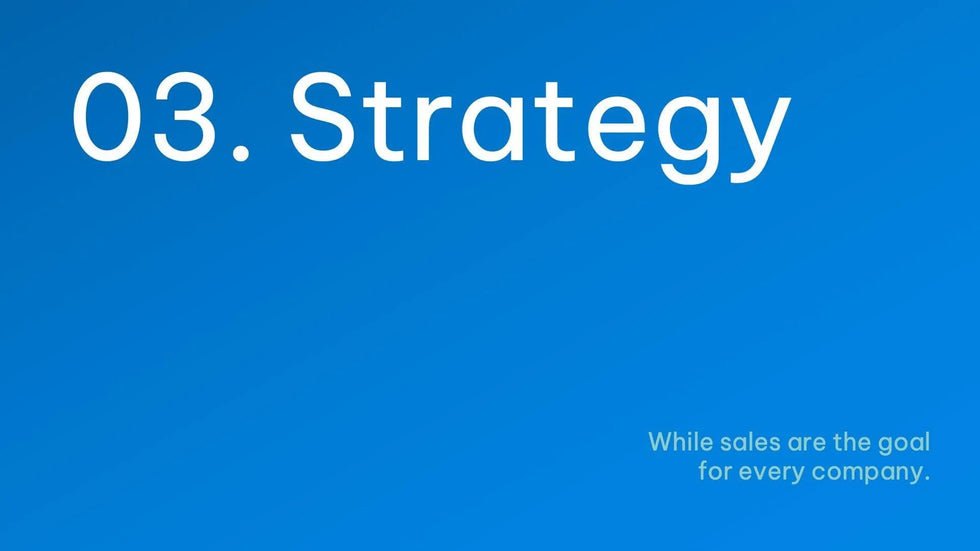 03. Strategy

While sales are the goal for every company.