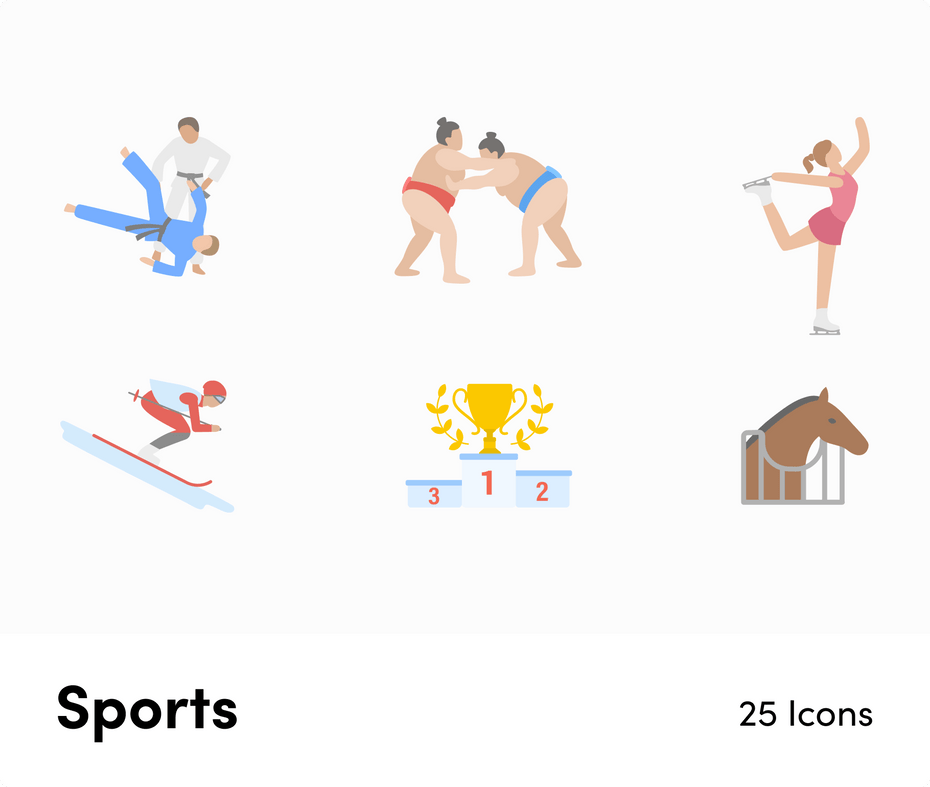 3 1 2

Sports

25 Icons