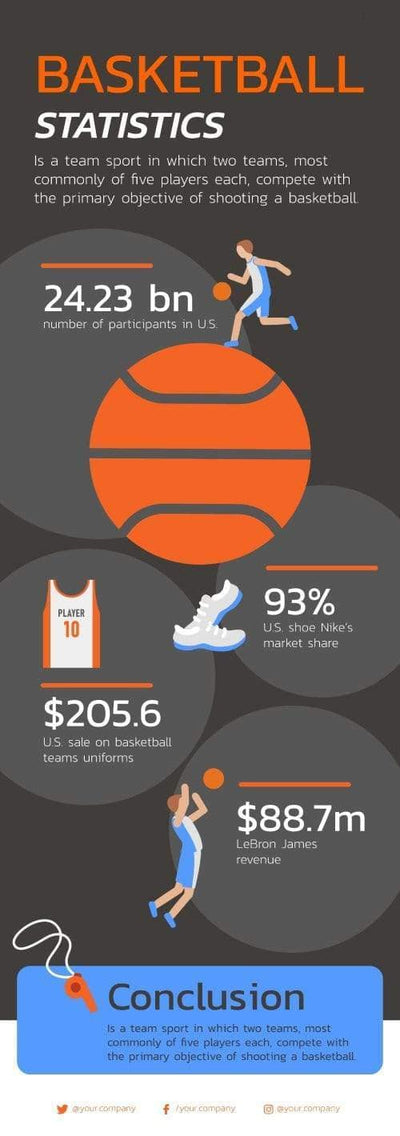 BASKETBALL
STATISTICS

Is a team sport in which two teams, most commonly of five players each, compete with the primary objective of shooting a basketball.

24.23 bn
number of participants in U.S.

PLAYER
10

93%
U.S. shoe Nike's market share

$205.6
U.S. sale on basketball teams uniforms

$88.7m
LeBron James revenue

Conclusion
Is a team sport in which two teams, most commonly of five players each, compete with the primary objective of shooting a basketball.

@your.company /your.company @your.company