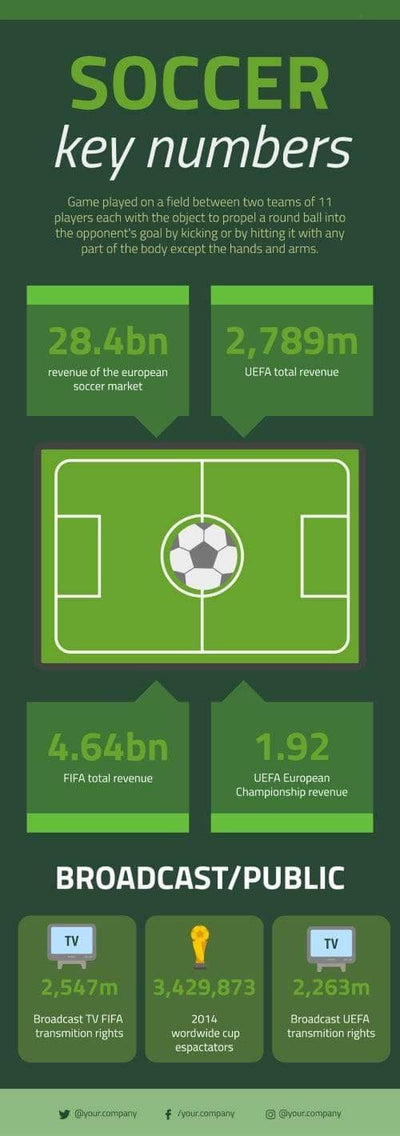 SOCCER
key numbers

Game played on a field between two teams of 11 players each with the object to propel a round ball into the opponent's goal by kicking or by hitting it with any part of the body except the hands and arms.

28.4bn
revenue of the european soccer market

2,789m
UEFA total revenue

4.64bn
FIFA total revenue

1.92
UEFA European Championship revenue

BROADCAST/PUBLIC

TV
2,547m
Broadcast TV FIFA transmition rights

3,429,873
2014 wordwide cup espactators

TV
2,263m
Broadcast UEFA transmition rights

@your.company /your.company @your.company