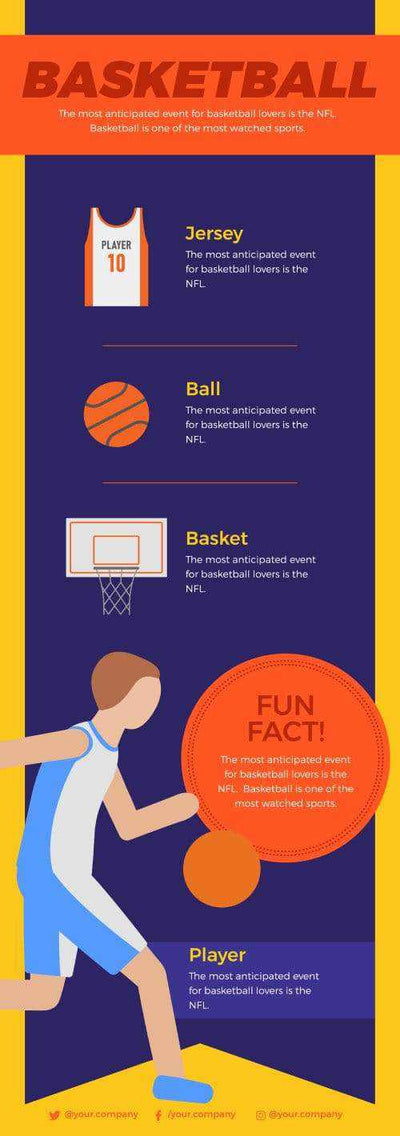 BASKETBALL

The most anticipated event for basketball lovers is the NFL. Basketball is one of the most watched sports.

PLAYER
10

Jersey

The most anticipated event for basketball lovers is the NFL.

Ball

The most anticipated event for basketball lovers is the NFL.

Basket

The most anticipated event for basketball lovers is the NFL.

FUN FACT!

The most anticipated event for basketball lovers is the NFL. Basketball is one of the most watched sports.

Player

The most anticipated event for basketball lovers is the NFL.

@your.company /your.company @your.company