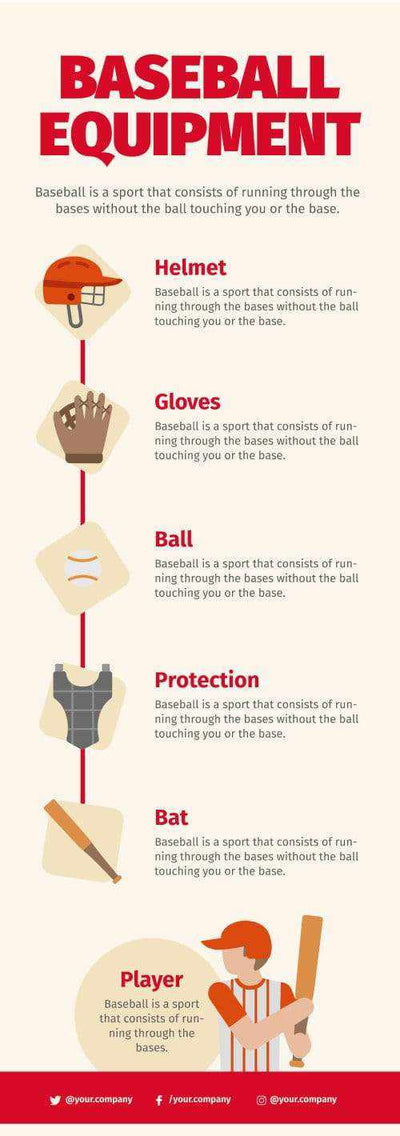 BASEBALL EQUIPMENT

Baseball is a sport that consists of running through the bases without the ball touching you or the base.

Helmet

Baseball is a sport that consists of running through the bases without the ball touching you or the base.

Gloves

Baseball is a sport that consists of running through the bases without the ball touching you or the base.

Ball

Baseball is a sport that consists of running through the bases without the ball touching you or the base.

Protection

Baseball is a sport that consists of running through the bases without the ball touching you or the base.

Bat

Baseball is a sport that consists of running through the bases without the ball touching you or the base.

Player

Baseball is a sport that consists of running through the bases.

@your.company /your.company @your.company