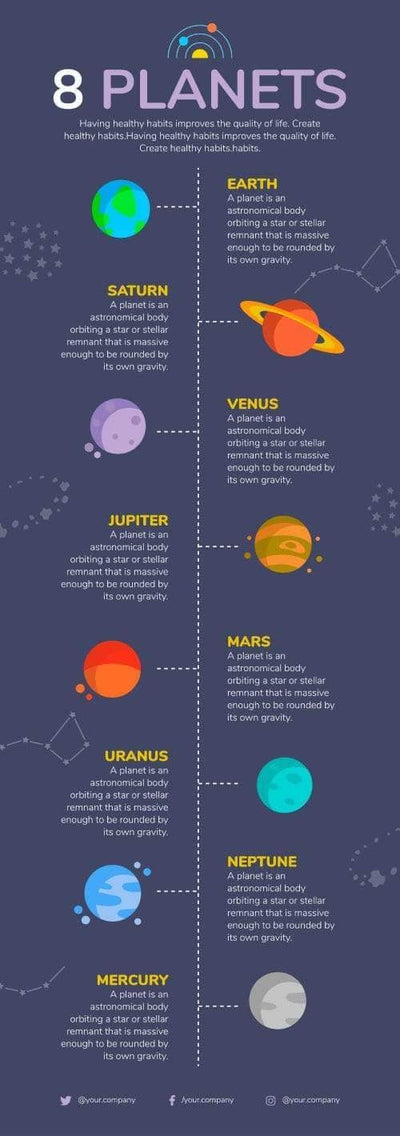 8 PLANETS

Having healthy habits improves the quality of life. Create healthy habits.Having healthy habits improves the quality of life. Create healthy habits.habits.

EARTH
A planet is an astronomical body orbiting a star or stellar remnant that is massive enough to be rounded by its own gravity.

SATURN
A planet is an astronomical body orbiting a star or stellar remnant that is massive enough to be rounded by its own gravity.

VENUS
A planet is an astronomical body orbiting a star or stellar remnant that is massive enough to be rounded by its own gravity.

JUPITER
A planet is an astronomical body orbiting a star or stellar remnant that is massive enough to be rounded by its own gravity.

MARS
A planet is an astronomical body orbiting a star or stellar remnant that is massive enough to be rounded by its own gravity.

URANUS
A planet is an astronomical body orbiting a star or stellar remnant that is massive enough to be rounded by its own gravity.

NEPTUNE
A planet is an astronomical body orbiting a star or stellar remnant that is massive enough to be rounded by its own gravity.

MERCURY
A planet is an astronomical body orbiting a star or stellar remnant that is massive enough to be rounded by its own gravity.

@your.company /your.company @your.company