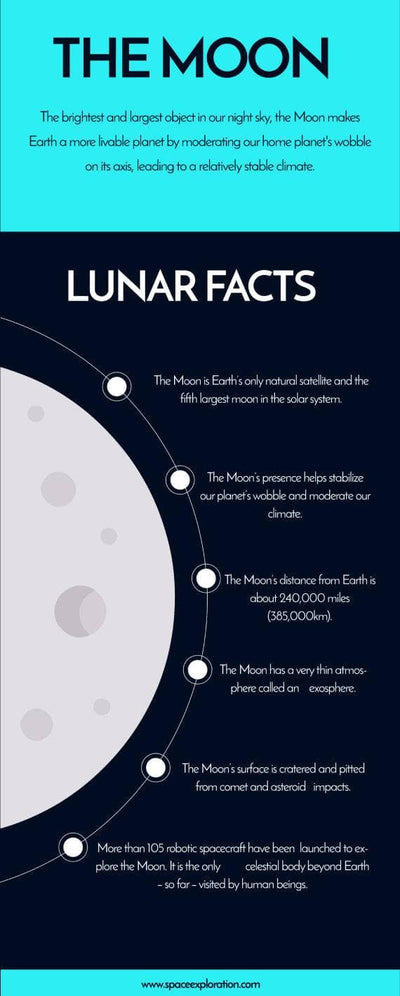 THE MOON

The brightest and largest object in our night sky, the Moon makes Earth a more livable planet by moderating our home planet's wobble on its axis, leading to a relatively stable climate.

LUNAR FACTS

The Moon is Earth's only natural satellite and the fifth largest moon in the solar system.

The Moon's presence helps stabilize our planet's wobble and moderate our climate.

The Moon's distance from Earth is about 240,000 miles (385,000km).

The Moon has a very thin atmosphere called an exosphere.

The Moon's surface is cratered and pitted from comet and asteroid impacts.

More than 105 robotic spacecraft have been launched to explore the Moon. It is the only celestial body beyond Earth – so far – visited by human beings.

www.spaceexploration.com