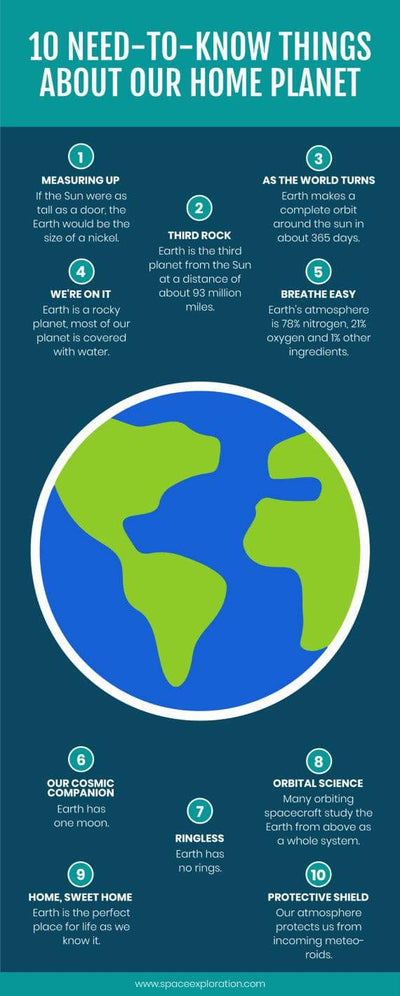 10 NEED-TO-KNOW THINGS ABOUT OUR HOME PLANET

1
MEASURING UP
If the Sun were as tall as a door, the Earth would be the size of a nickel.

2
THIRD ROCK
Earth is the third planet from the Sun at a distance of about 93 million miles.

3
AS THE WORLD TURNS
Earth makes a complete orbit around the sun in about 365 days.

4
WE'RE ON IT
Earth is a rocky planet, most of our planet is covered with water.

5
BREATHE EASY
Earth's atmosphere is 78% nitrogen, 21% oxygen and 1% other ingredients.

6
OUR COSMIC COMPANION
Earth has one moon.

7
RINGLESS
Earth has no rings.

8
ORBITAL SCIENCE
Many orbiting spacecraft study the Earth from above as a whole system.

9
HOME, SWEET HOME
Earth is the perfect place for life as we know it.

10
PROTECTIVE SHIELD
Our atmosphere protects us from incoming meteoroids.

www.spaceexploration.com