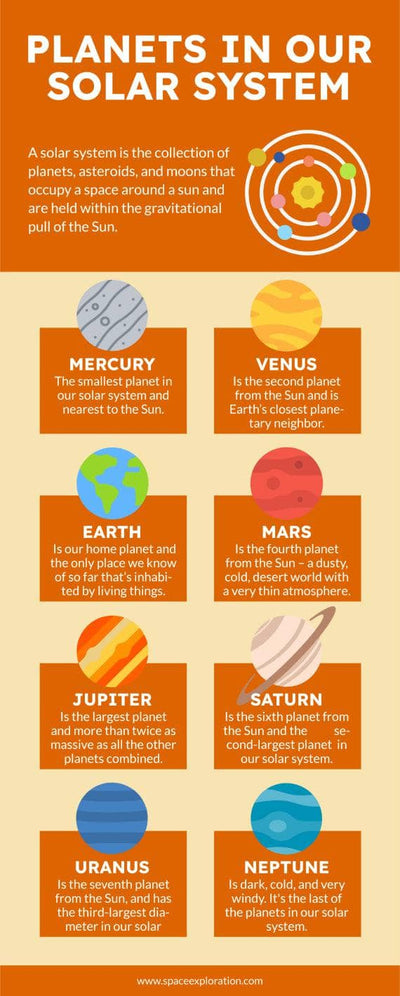 PLANETS IN OUR SOLAR SYSTEM

A solar system is the collection of planets, asteroids, and moons that occupy a space around a sun and are held within the gravitational pull of the Sun.

MERCURY
The smallest planet in our solar system and nearest to the Sun.

VENUS
Is the second planet from the Sun and is Earth's closest planetary neighbor.

EARTH
Is our home planet and the only place we know of so far that's inhabited by living things.

MARS
Is the fourth planet from the Sun – a dusty, cold, desert world with a very thin atmosphere.

JUPITER
Is the largest planet and more than twice as massive as all the other planets combined.

SATURN
Is the sixth planet from the Sun and the second-largest planet in our solar system.

URANUS
Is the seventh planet from the Sun, and has the third-largest diameter in our solar

NEPTUNE
Is dark, cold, and very windy. It's the last of the planets in our solar system.

www.spaceexploration.com