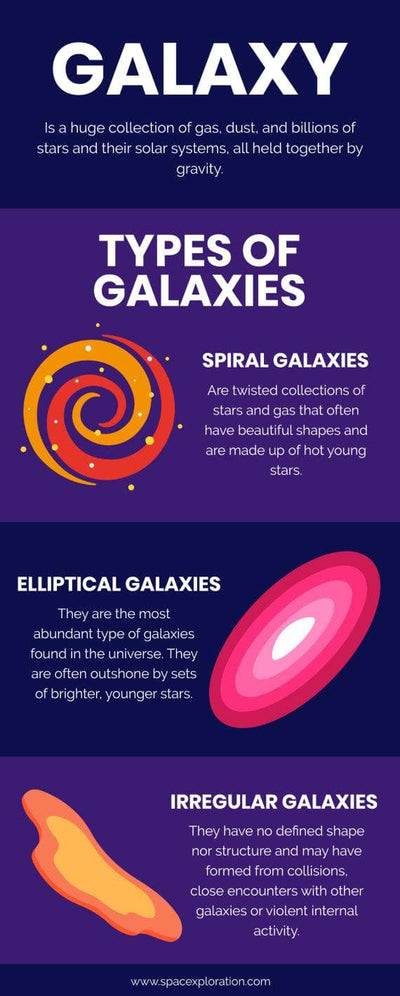 GALAXY

Is a huge collection of gas, dust, and billions of stars and their solar systems, all held together by gravity.

TYPES OF GALAXIES

SPIRAL GALAXIES

Are twisted collections of stars and gas that often have beautiful shapes and are made up of hot young stars.

ELLIPTICAL GALAXIES

They are the most abundant type of galaxies found in the universe. They are often outshone by sets of brighter, younger stars.

IRREGULAR GALAXIES

They have no defined shape nor structure and may have formed from collisions, close encounters with other galaxies or violent internal activity.

www.spacexploration.com