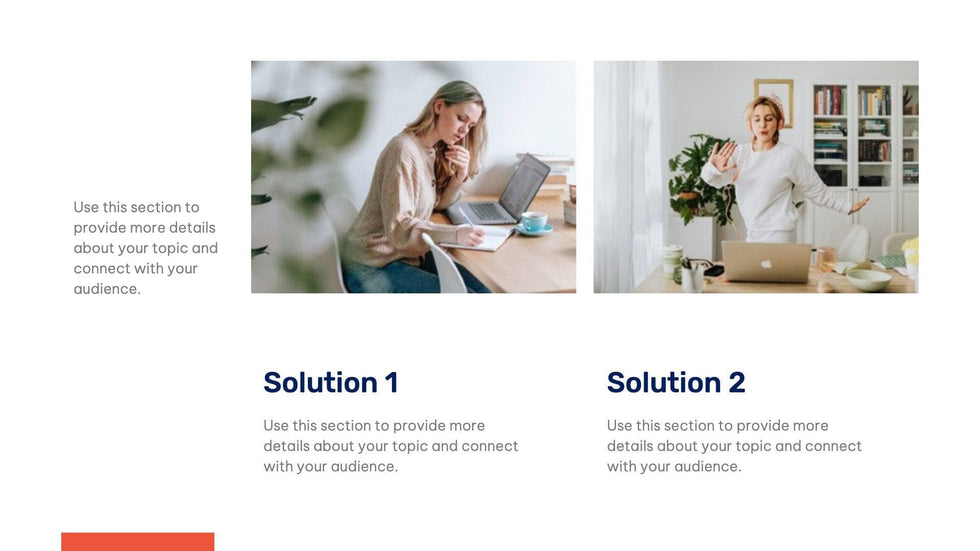 Use this section to provide more details about your topic and connect with your audience.

Solution 1

Use this section to provide more details about your topic and connect with your audience.

Solution 2

Use this section to provide more details about your topic and connect with your audience.