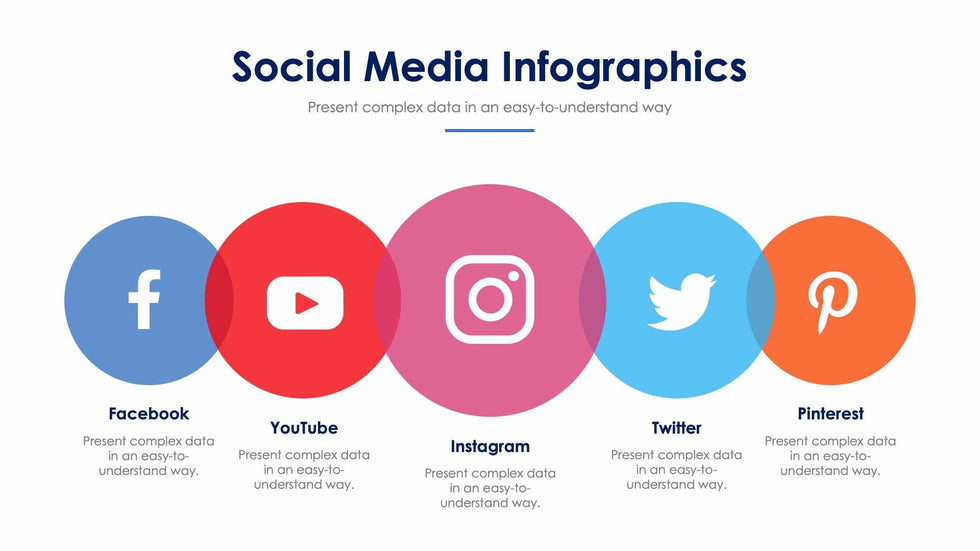 Social Media Infographics

Present complex data in an easy-to-understand way

Facebook

Present complex data in an easy-to-understand way.

YouTube

Present complex data in an easy-to-understand way.

Instagram

Present complex data in an easy-to-understand way.

Twitter

Present complex data in an easy-to-understand way.

Pinterest

Present complex data in an easy-to-understand way.